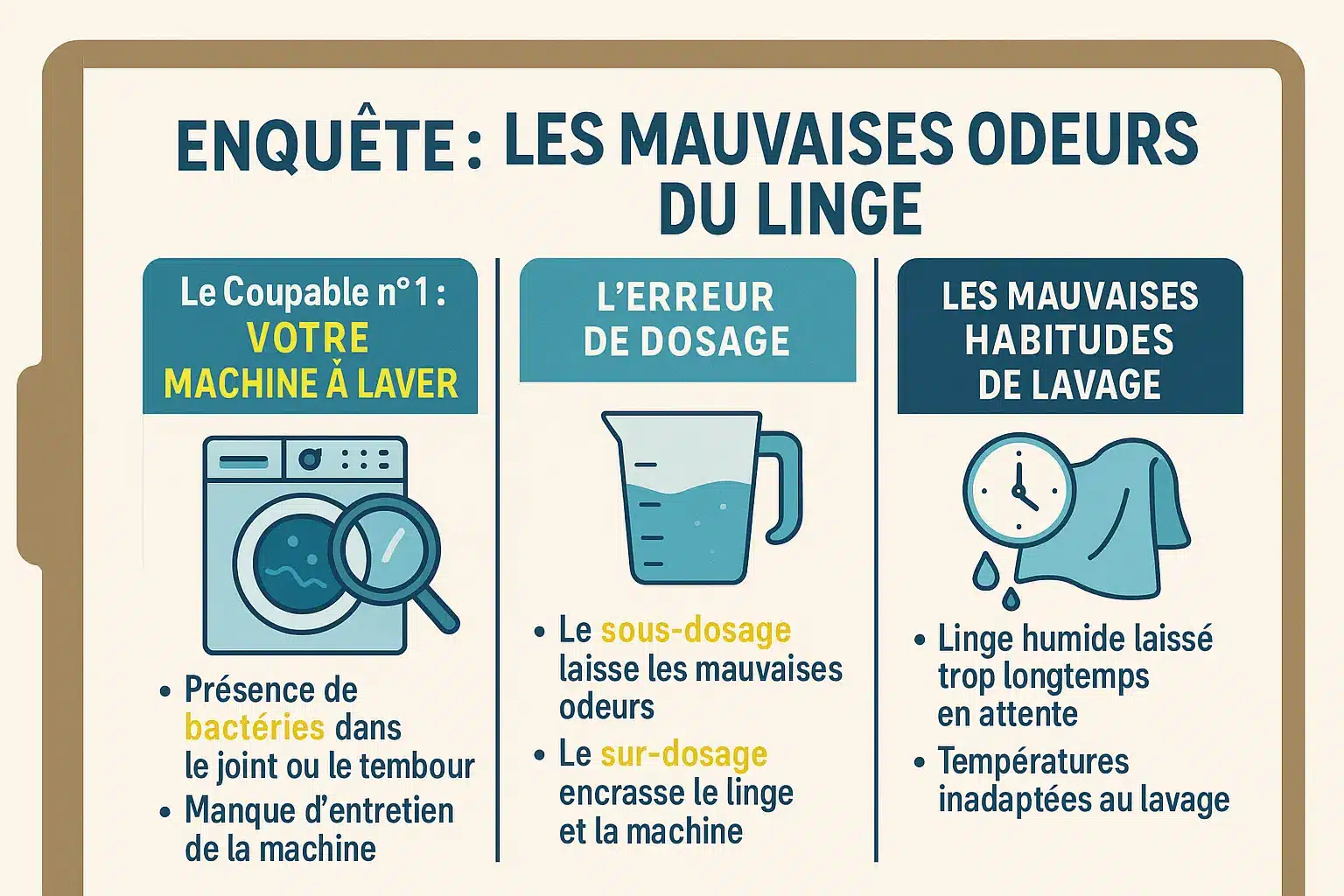 ENQUÊTE : LES MAUVAISES ODEURS DU LINGE

Le Coupable n°1 :
VOTRE MACHINE À LAVER

• Présence de bactéries dans le joint ou le tembour
• Manque d'entretien de la machine

L'ERREUR DE DOSAGE

• Le sous-dosage laisse les mauvaises odeurs
• Le sur-dosage encrasse le linge et la machine

LES MAUVAISES HABITUDES DE LAVAGE

• Linge humide laissé trop longtemps en attente
• Températures inadaptées au lavage